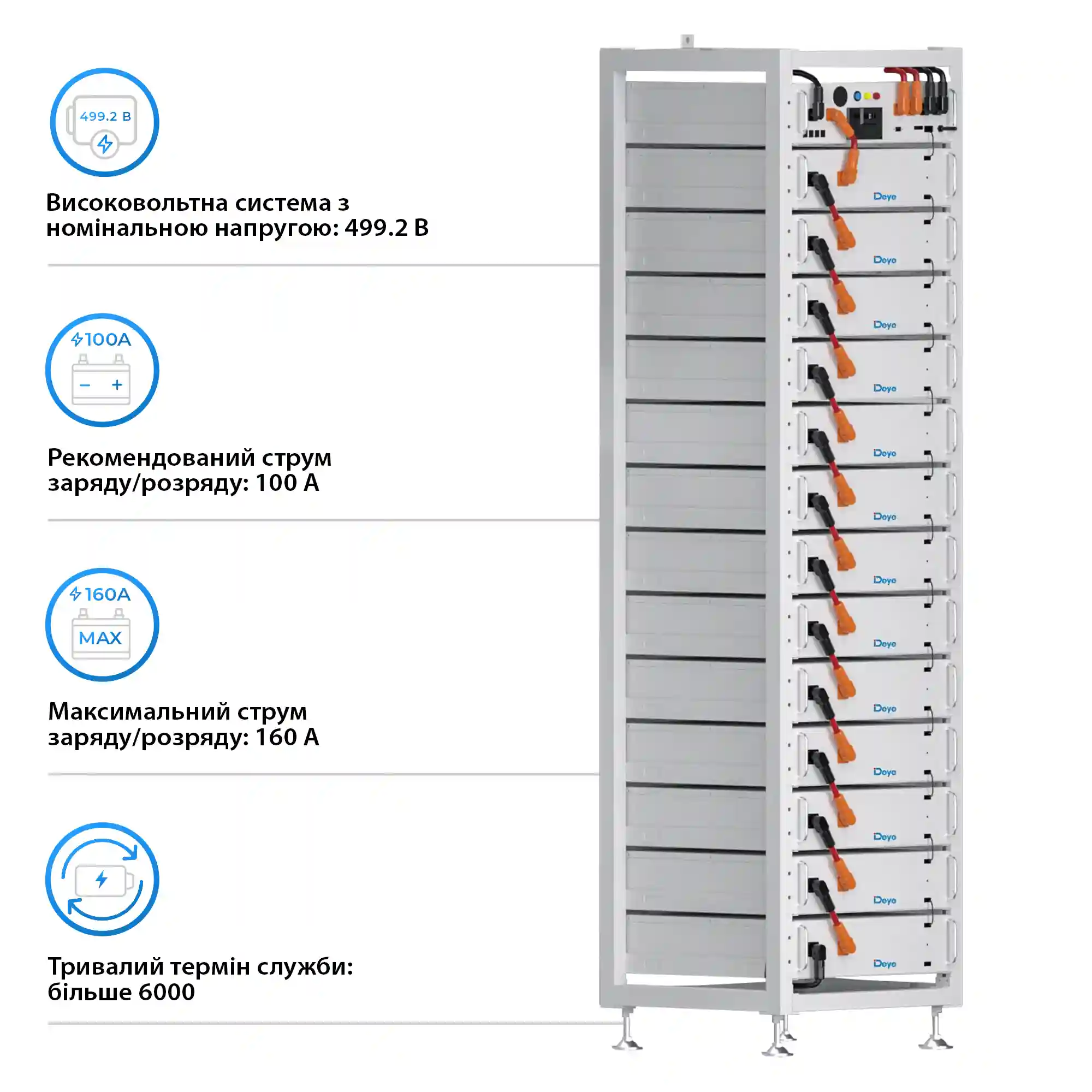 499.2 В

Високовольтна система з номінальною напругою: 499.2 В

100A

−  +

Рекомендований струм заряду/розряду: 100 А

160A

MAX

Максимальний струм заряду/розряду: 160 А

Тривалий термін служби: більше 6000

Deye
Deye
Deye
Deye
Deye
Deye
Deye
Deye
Deye
Deye
Deye
Deye
Deye